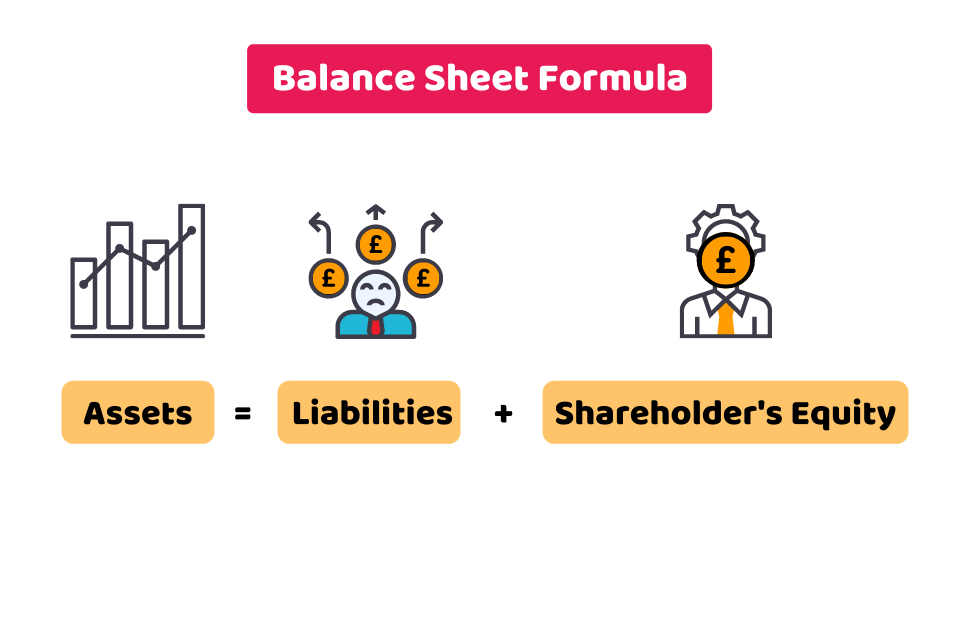 Balance Sheet Formula

£ £ £

£

Assets = Liabilities + Shareholder's Equity